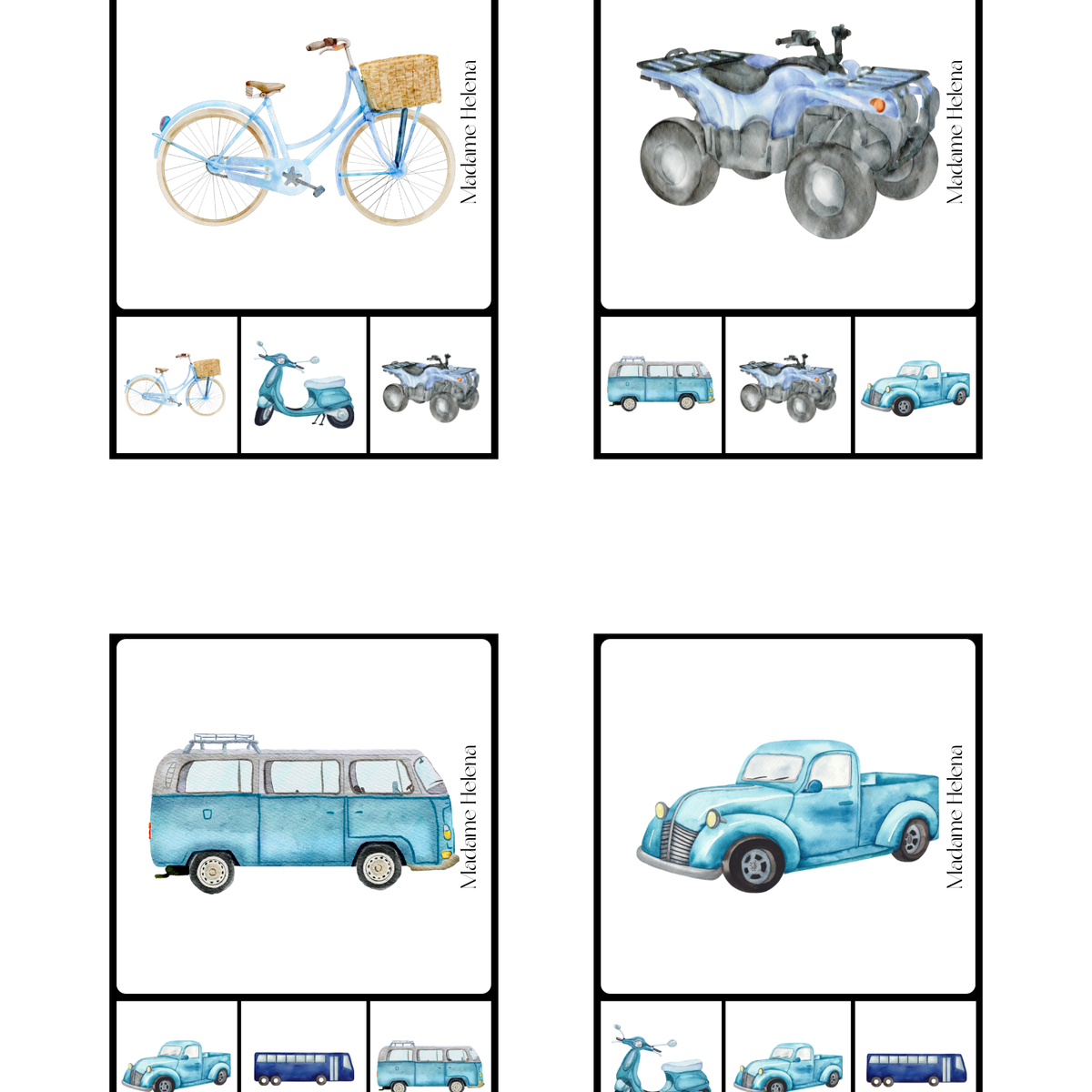 Madame Helena

Madame Helena

Madame Helena

Madame Helena